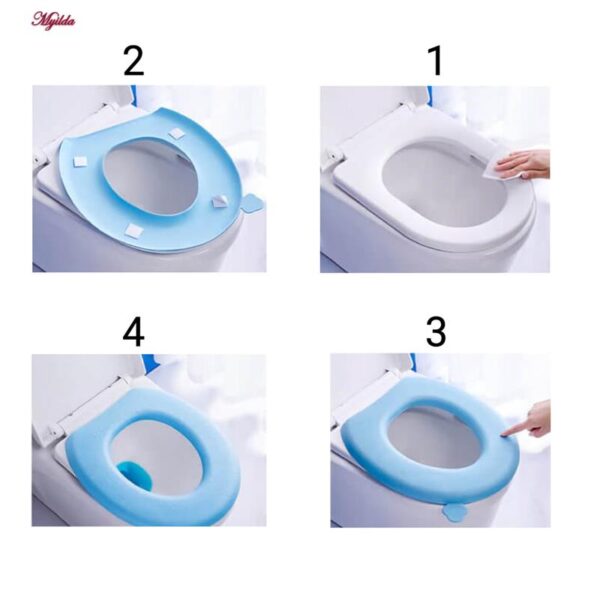 Myilda

2

1

4

3