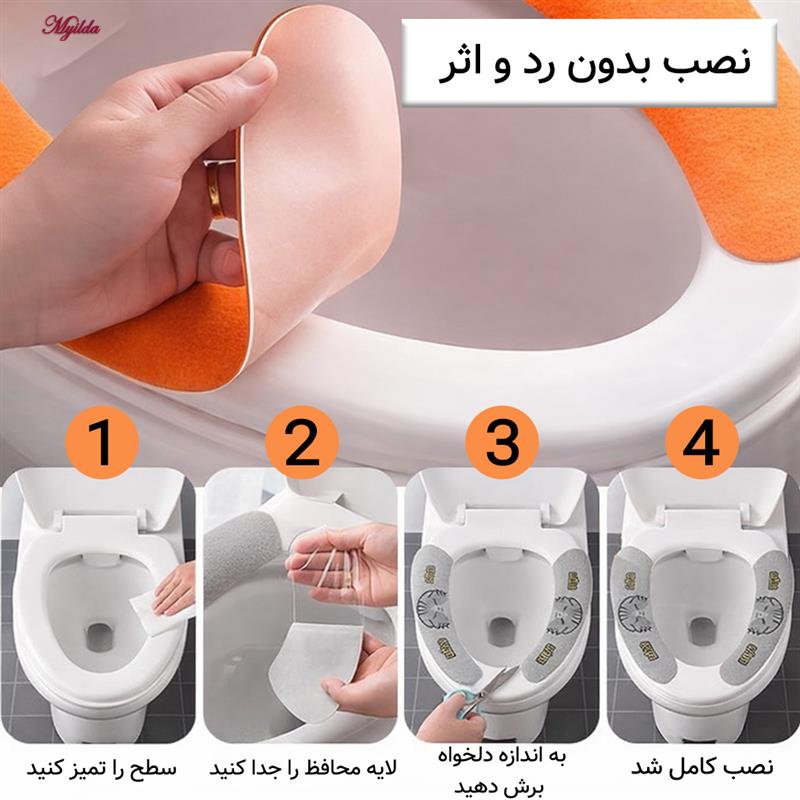 Myilda

نصب بدون رد و اثر

1

2

3

4

سطح را تمیز کنید

لایه محافظ را جدا کنید

به اندازه دلخواه برش دهید

نصب کامل شد